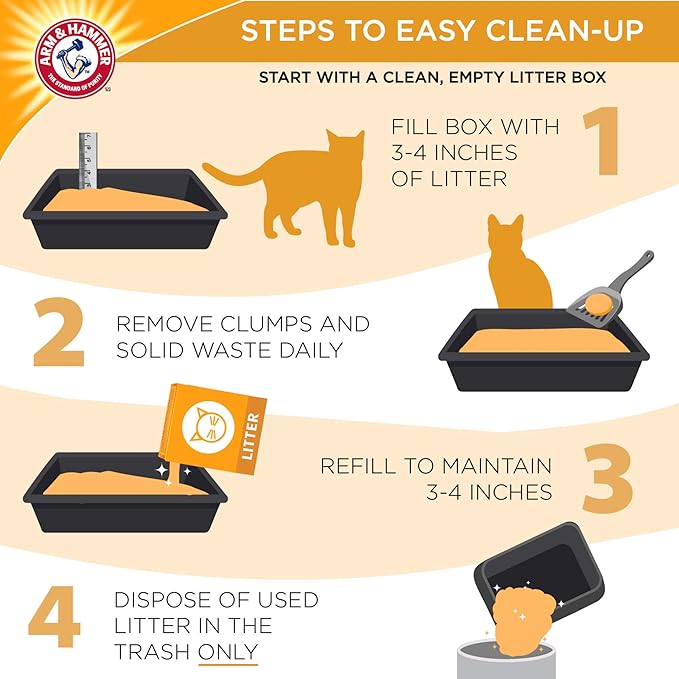 ARM & HAMMER
THE STANDARD OF PURITY

STEPS TO EASY CLEAN-UP

START WITH A CLEAN, EMPTY LITTER BOX

FILL BOX WITH 3-4 INCHES OF LITTER 1

2 REMOVE CLUMPS AND SOLID WASTE DAILY

LITTER

REFILL TO MAINTAIN 3-4 INCHES 3

4 DISPOSE OF USED LITTER IN THE TRASH ONLY