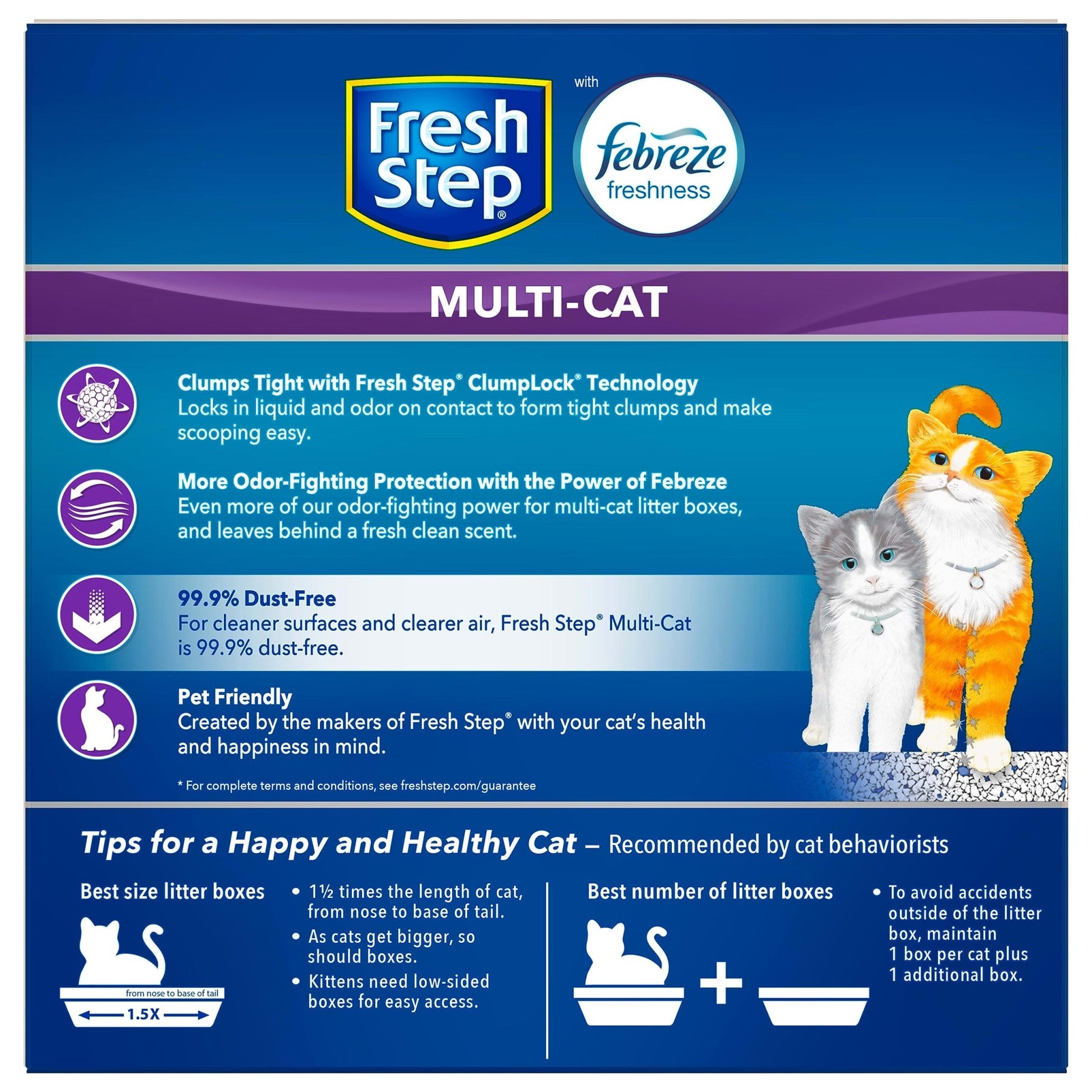 Fresh Step®

with febreze freshness

MULTI-CAT

Clumps Tight with Fresh Step® ClumpLock® Technology
Locks in liquid and odor on contact to form tight clumps and make scooping easy.

More Odor-Fighting Protection with the Power of Febreze
Even more of our odor-fighting power for multi-cat litter boxes, and leaves behind a fresh clean scent.

99.9% Dust-Free
For cleaner surfaces and clearer air, Fresh Step® Multi-Cat is 99.9% dust-free.

Pet Friendly
Created by the makers of Fresh Step® with your cat's health and happiness in mind.

* For complete terms and conditions, see freshstep.com/guarantee

Tips for a Happy and Healthy Cat – Recommended by cat behaviorists

Best size litter boxes

from nose to base of tail

1.5X

• 1½ times the length of cat, from nose to base of tail.
• As cats get bigger, so should boxes.
• Kittens need low-sided boxes for easy access.

Best number of litter boxes

+

• To avoid accidents outside of the litter box, maintain 1 box per cat plus 1 additional box.