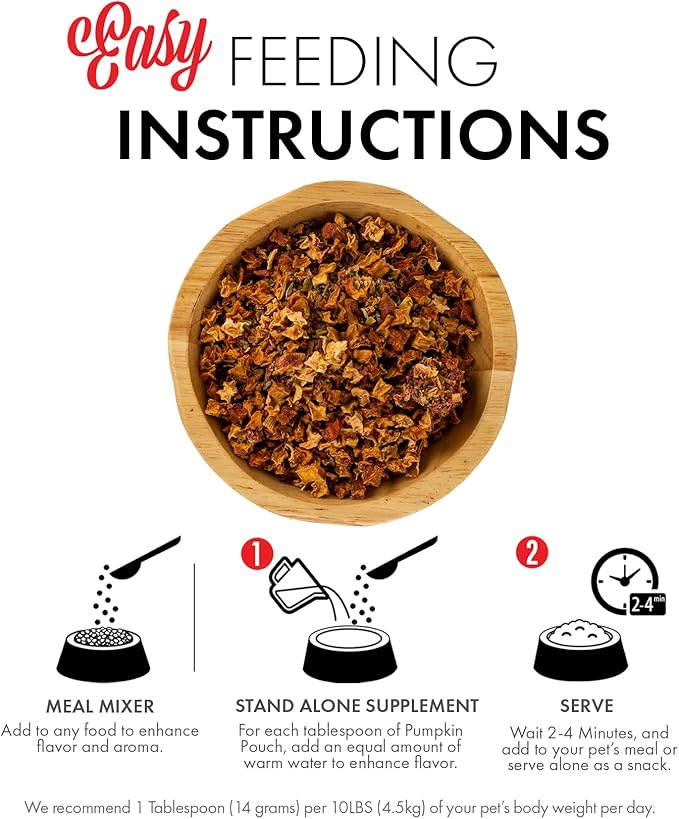 Easy FEEDING
INSTRUCTIONS

1

2

2-4 min

MEAL MIXER
Add to any food to enhance flavor and aroma.

STAND ALONE SUPPLEMENT
For each tablespoon of Pumpkin Pouch, add an equal amount of warm water to enhance flavor.

SERVE
Wait 2-4 Minutes, and add to your pet's meal or serve alone as a snack.

We recommend 1 Tablespoon (14 grams) per 10LBS (4.5kg) of your pet's body weight per day.