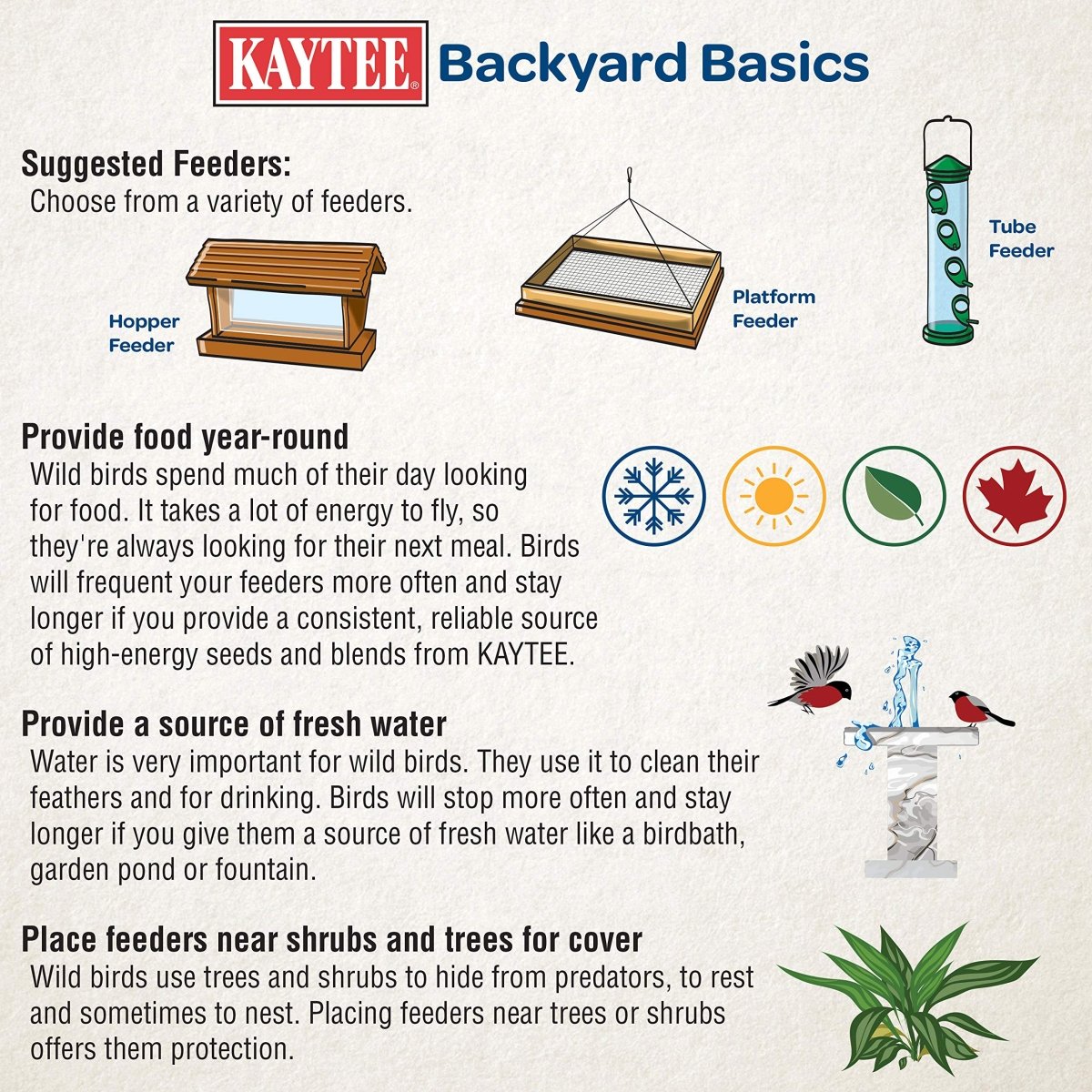 KAYTEE® Backyard Basics

Suggested Feeders:
Choose from a variety of feeders.

Hopper Feeder

Platform Feeder

Tube Feeder

Provide food year-round
Wild birds spend much of their day looking for food. It takes a lot of energy to fly, so they're always looking for their next meal. Birds will frequent your feeders more often and stay longer if you provide a consistent, reliable source of high-energy seeds and blends from KAYTEE.

Provide a source of fresh water
Water is very important for wild birds. They use it to clean their feathers and for drinking. Birds will stop more often and stay longer if you give them a source of fresh water like a birdbath, garden pond or fountain.

Place feeders near shrubs and trees for cover
Wild birds use trees and shrubs to hide from predators, to rest and sometimes to nest. Placing feeders near trees or shrubs offers them protection.