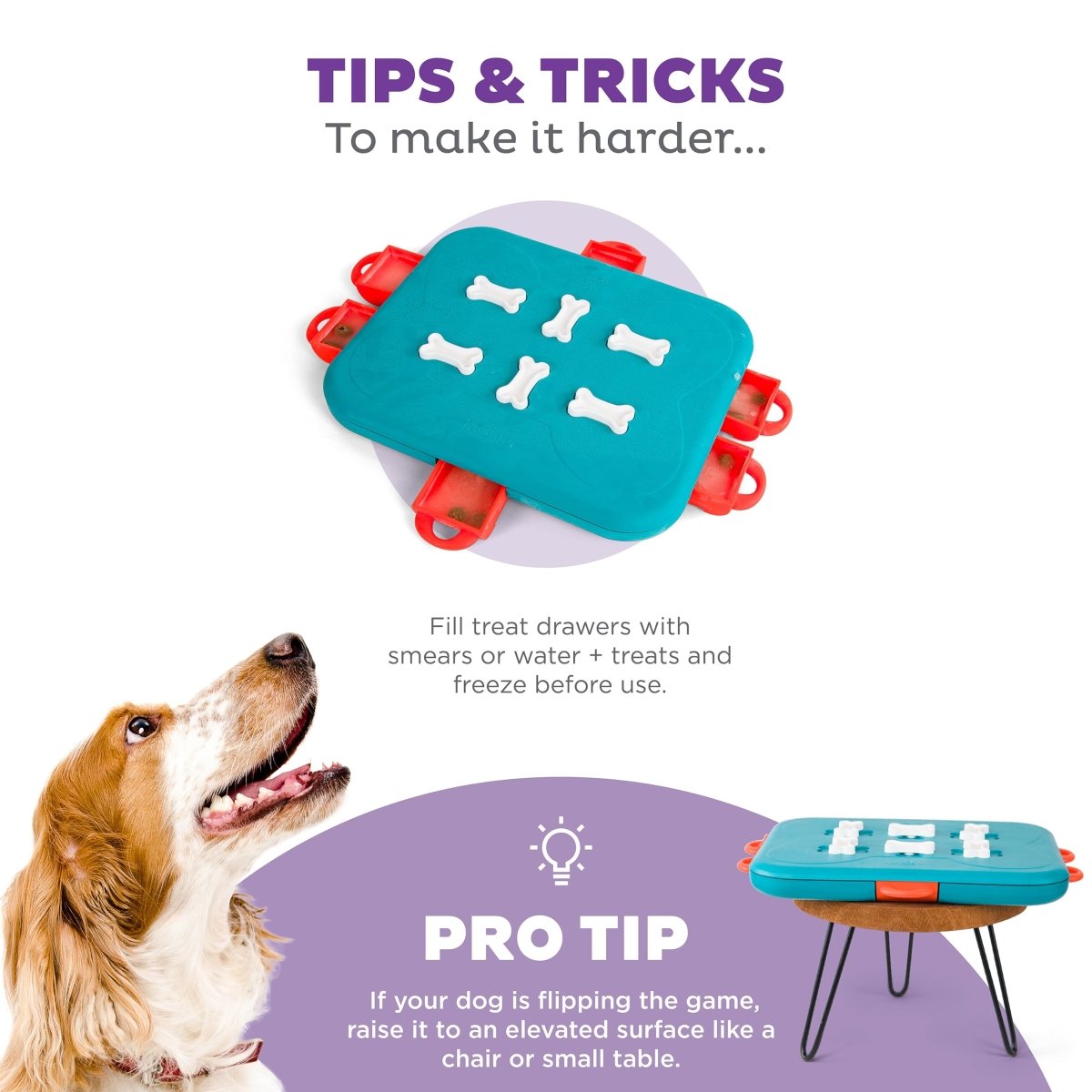 TIPS & TRICKS
To make it harder...

Fill treat drawers with smears or water + treats and freeze before use.

PRO TIP

If your dog is flipping the game, raise it to an elevated surface like a chair or small table.