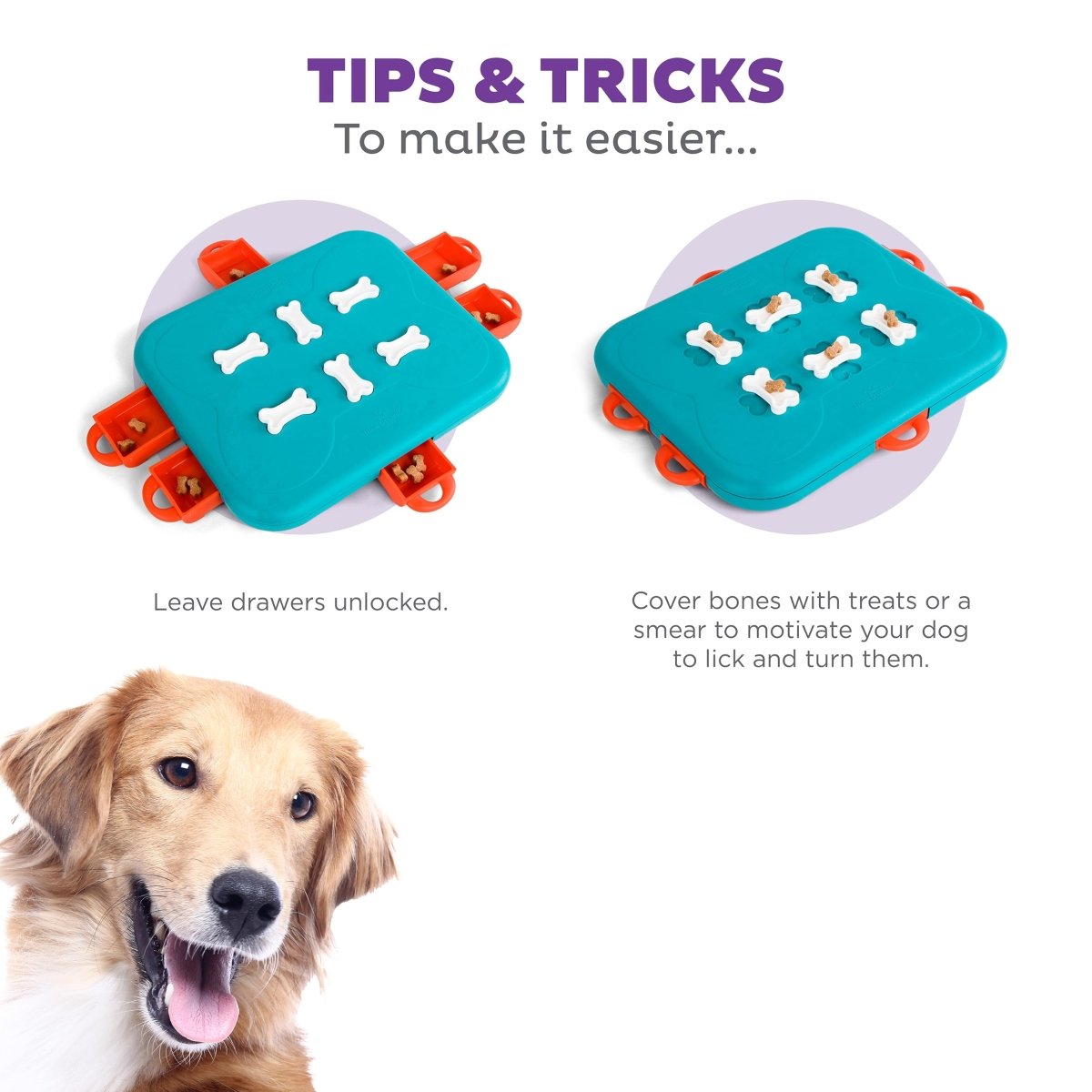 TIPS & TRICKS
To make it easier...

Leave drawers unlocked.

Cover bones with treats or a smear to motivate your dog to lick and turn them.