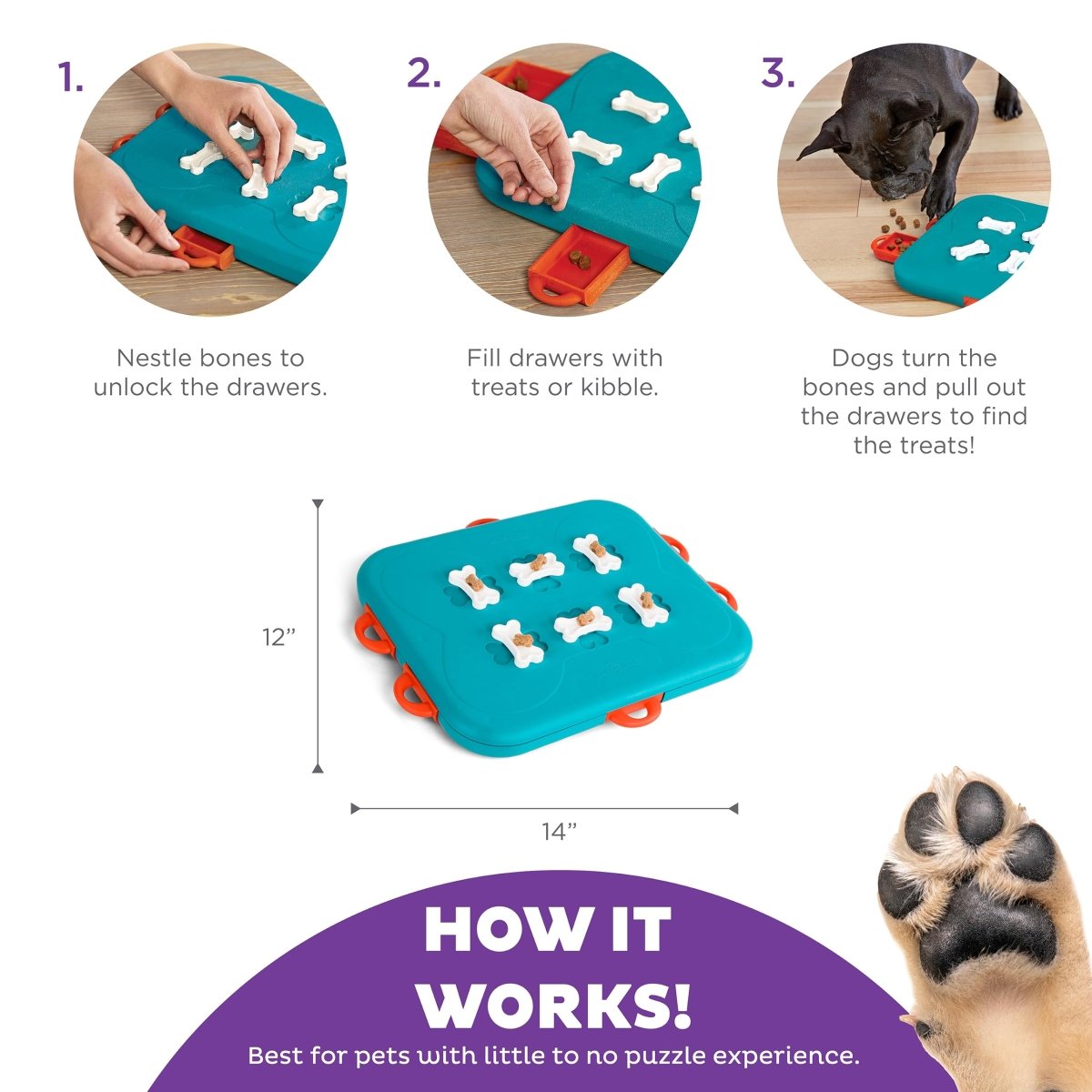 1.

Nestle bones to unlock the drawers.

2.

Fill drawers with treats or kibble.

3.

Dogs turn the bones and pull out the drawers to find the treats!

12”

14”

HOW IT WORKS!

Best for pets with little to no puzzle experience.