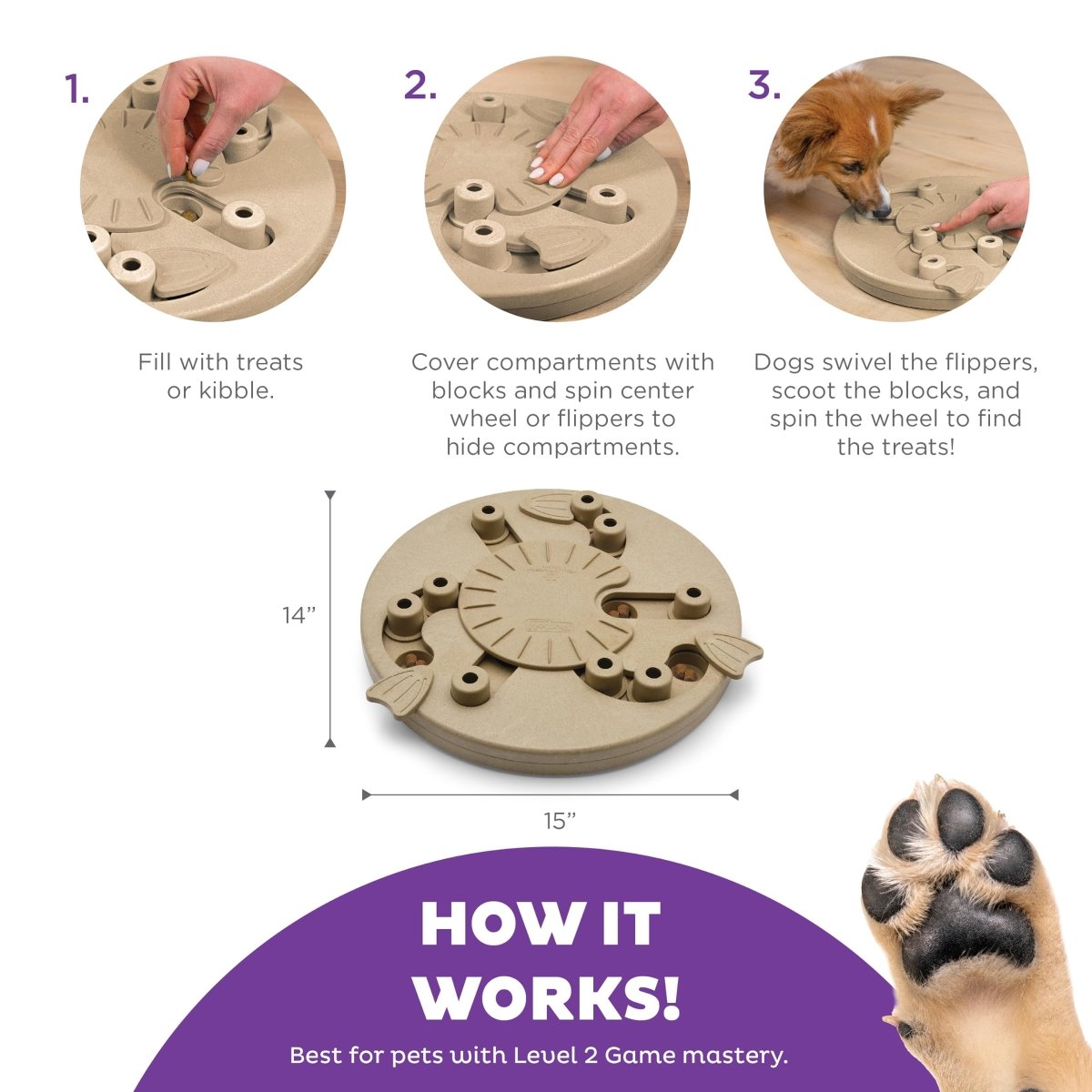 1.

Fill with treats or kibble.

2.

Cover compartments with blocks and spin center wheel or flippers to hide compartments.

3.

Dogs swivel the flippers, scoot the blocks, and spin the wheel to find the treats!

14”

15”

HOW IT WORKS!

Best for pets with Level 2 Game mastery.