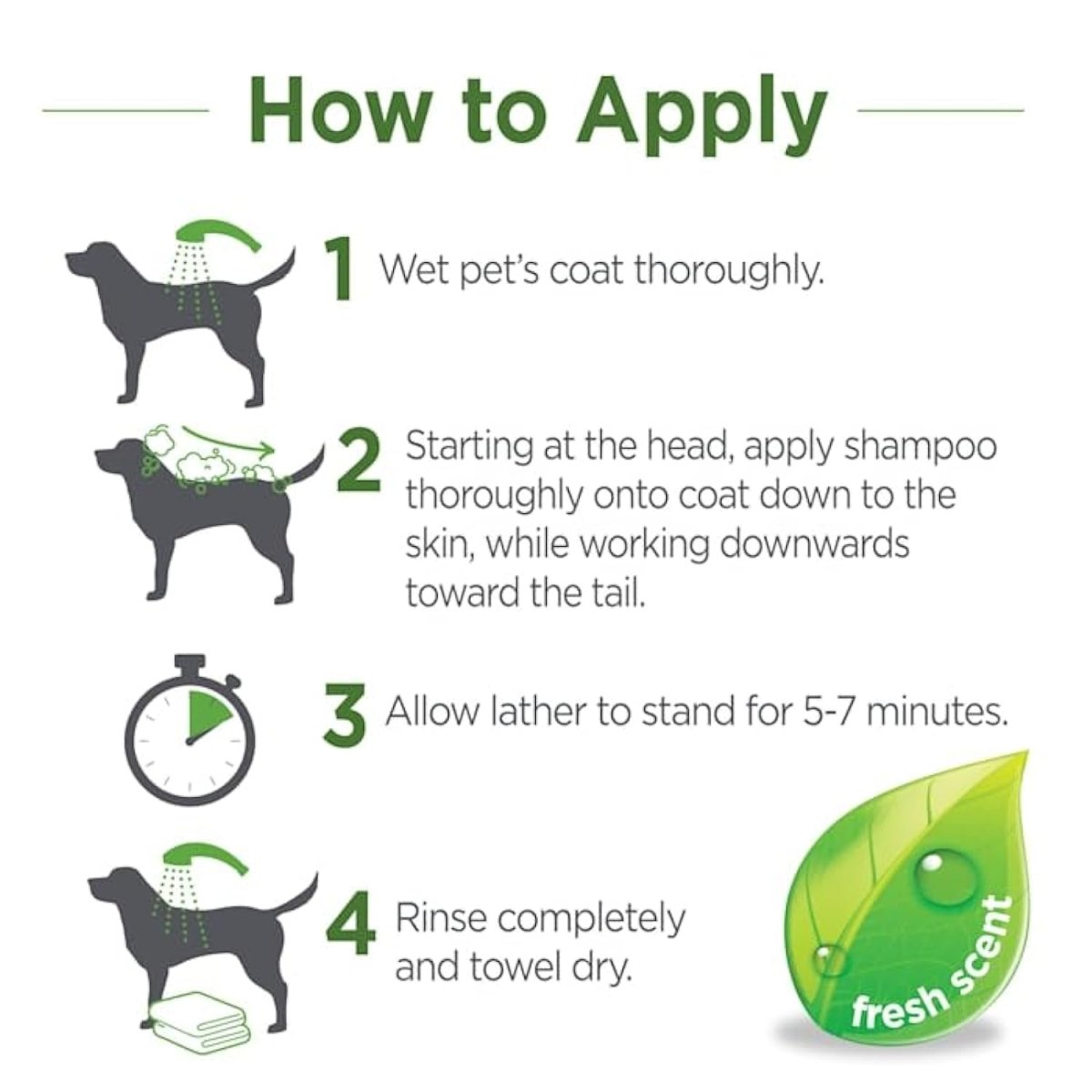 How to Apply

1 Wet pet's coat thoroughly.

2 Starting at the head, apply shampoo thoroughly onto coat down to the skin, while working downwards toward the tail.

3 Allow lather to stand for 5-7 minutes.

4 Rinse completely and towel dry.

fresh scent