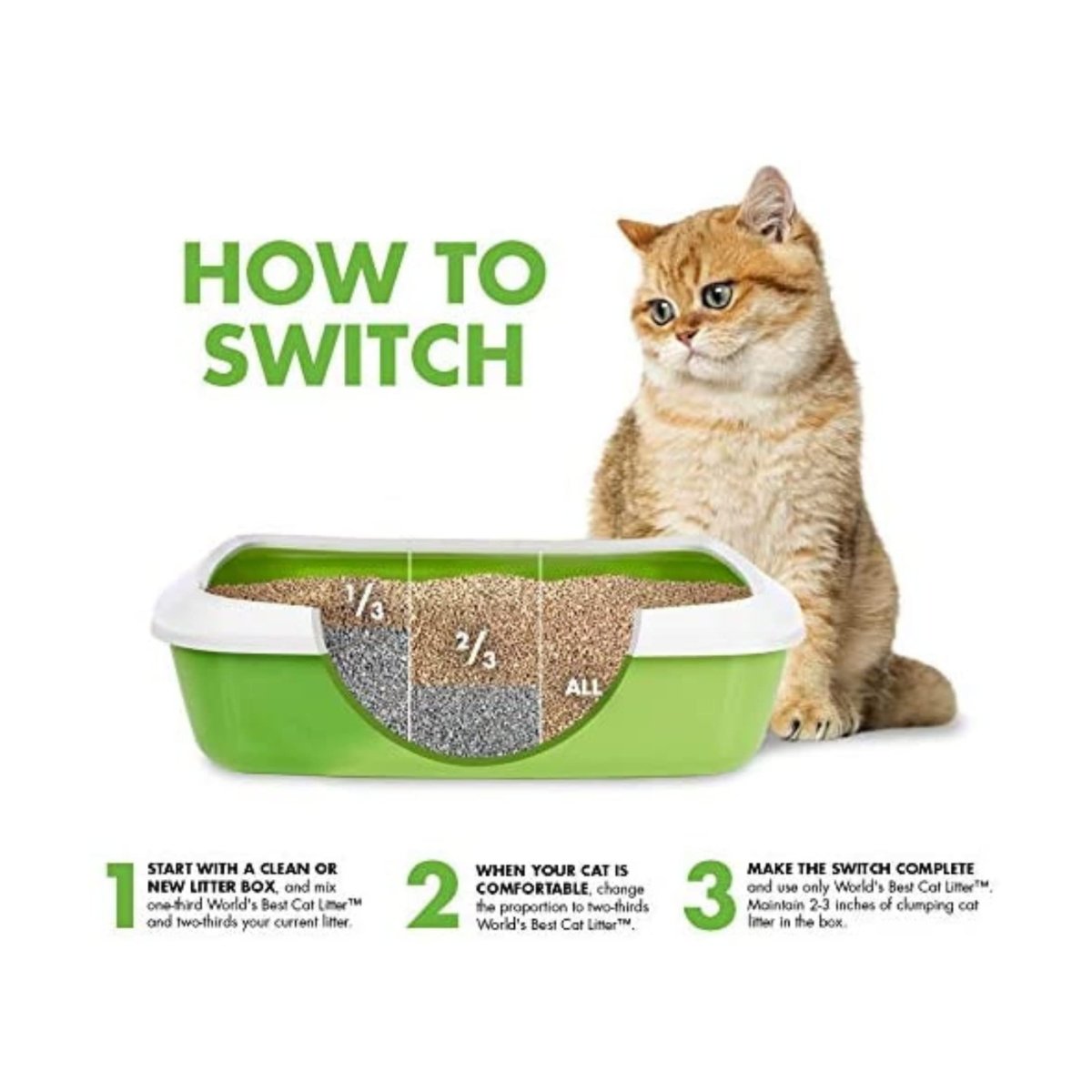 HOW TO SWITCH

$\frac{1}{3}$

$\frac{2}{3}$

ALL

1 START WITH A CLEAN OR NEW LITTER BOX, and mix one-third World's Best Cat Litter™ and two-thirds your current litter.

2 WHEN YOUR CAT IS COMFORTABLE, change the proportion to two-thirds World's Best Cat Litter™.

3 MAKE THE SWITCH COMPLETE and use only World's Best Cat Litter™. Maintain 2-3 inches of clumping cat litter in the box.