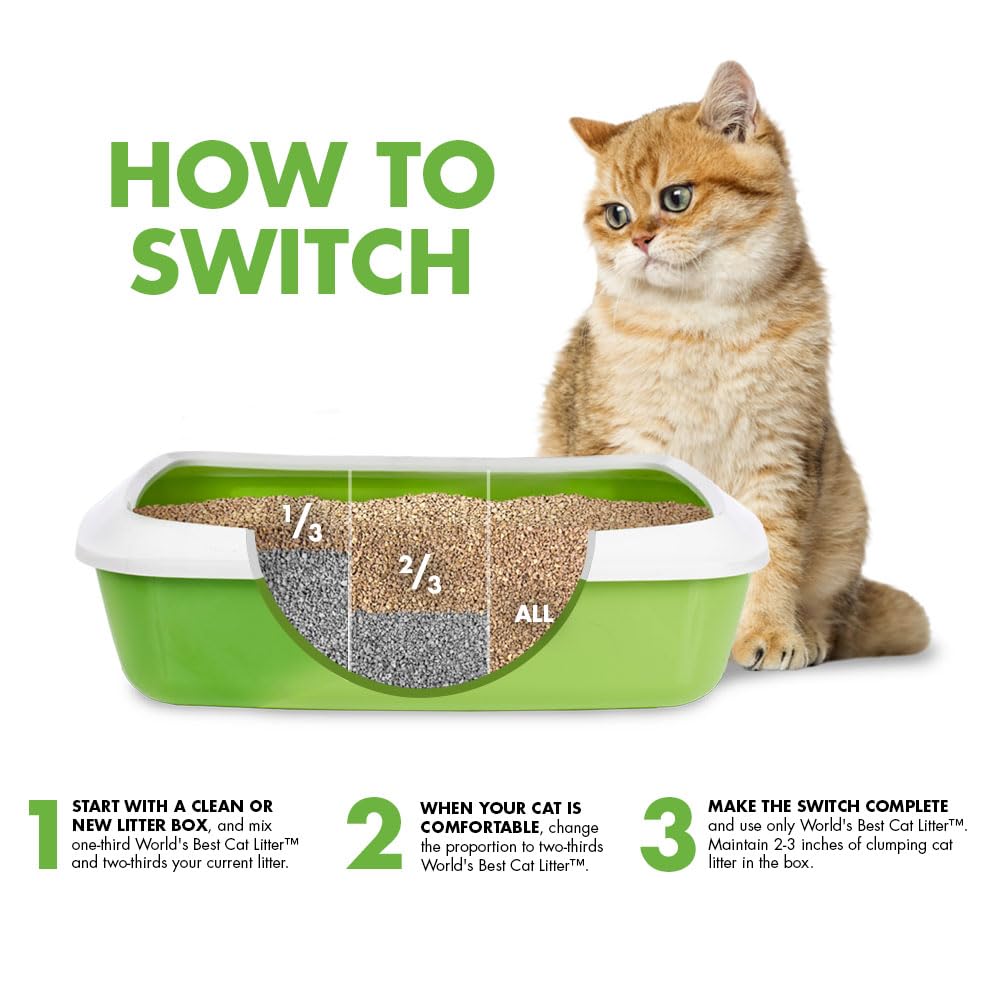 HOW TO SWITCH

$\frac{1}{3}$

$\frac{2}{3}$

ALL

1 START WITH A CLEAN OR NEW LITTER BOX, and mix one-third World's Best Cat Litter™ and two-thirds your current litter.

2 WHEN YOUR CAT IS COMFORTABLE, change the proportion to two-thirds World's Best Cat Litter™.

3 MAKE THE SWITCH COMPLETE and use only World's Best Cat Litter™. Maintain 2-3 inches of clumping cat litter in the box.