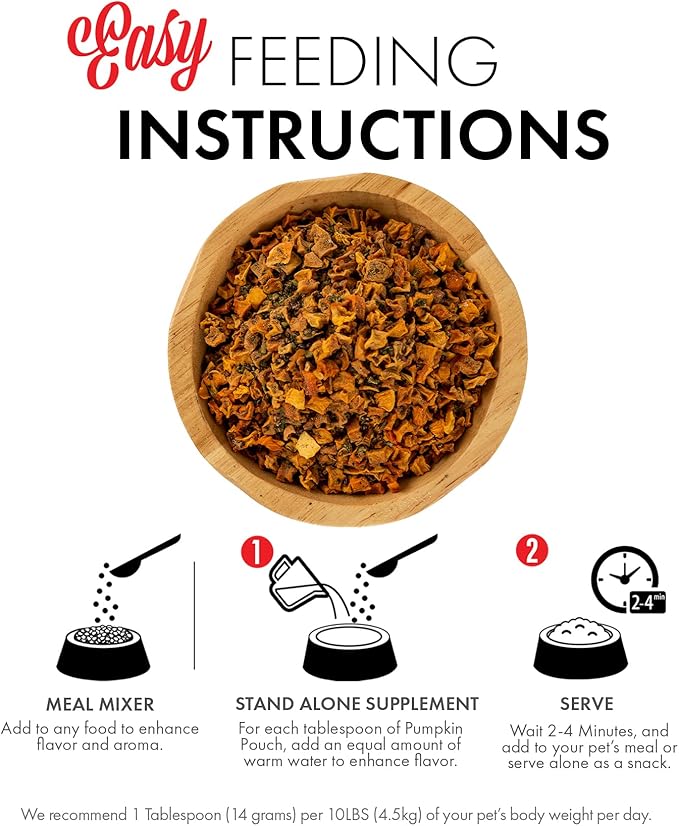 Easy FEEDING INSTRUCTIONS

MEAL MIXER
Add to any food to enhance flavor and aroma.

1
STAND ALONE SUPPLEMENT
For each tablespoon of Pumpkin Pouch, add an equal amount of warm water to enhance flavor.

2
2-4 min
SERVE
Wait 2-4 Minutes, and add to your pet's meal or serve alone as a snack.

We recommend 1 Tablespoon (14 grams) per 10LBS (4.5kg) of your pet's body weight per day.