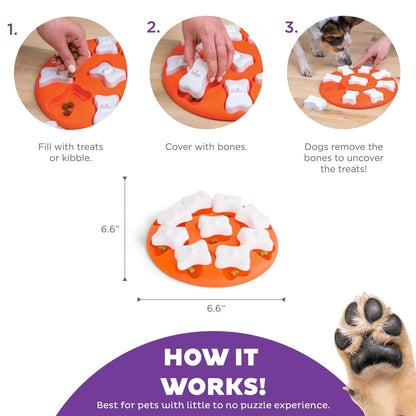 1.

Fill with treats or kibble.

2.

Cover with bones.

3.

Dogs remove the bones to uncover the treats!

6.6"

6.6"

HOW IT WORKS!

Best for pets with little to no puzzle experience.