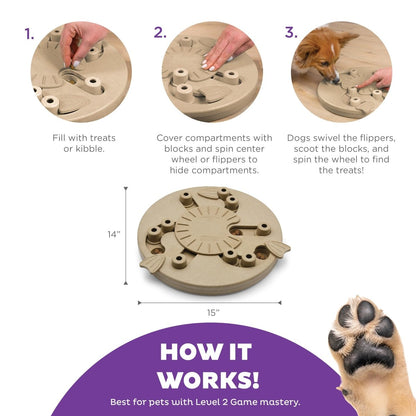 1.

Fill with treats or kibble.

2.

Cover compartments with blocks and spin center wheel or flippers to hide compartments.

3.

Dogs swivel the flippers, scoot the blocks, and spin the wheel to find the treats!

14"

15"

HOW IT WORKS!

Best for pets with Level 2 Game mastery.