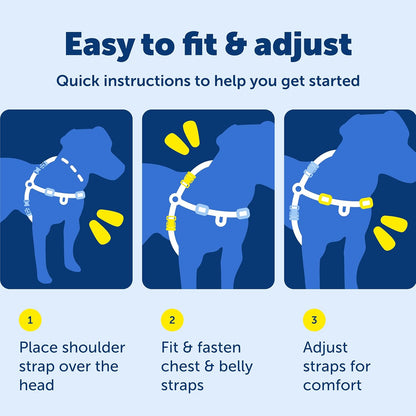 Easy to fit & adjust

Quick instructions to help you get started

1

Place shoulder strap over the head

2

Fit & fasten chest & belly straps

3

Adjust straps for comfort