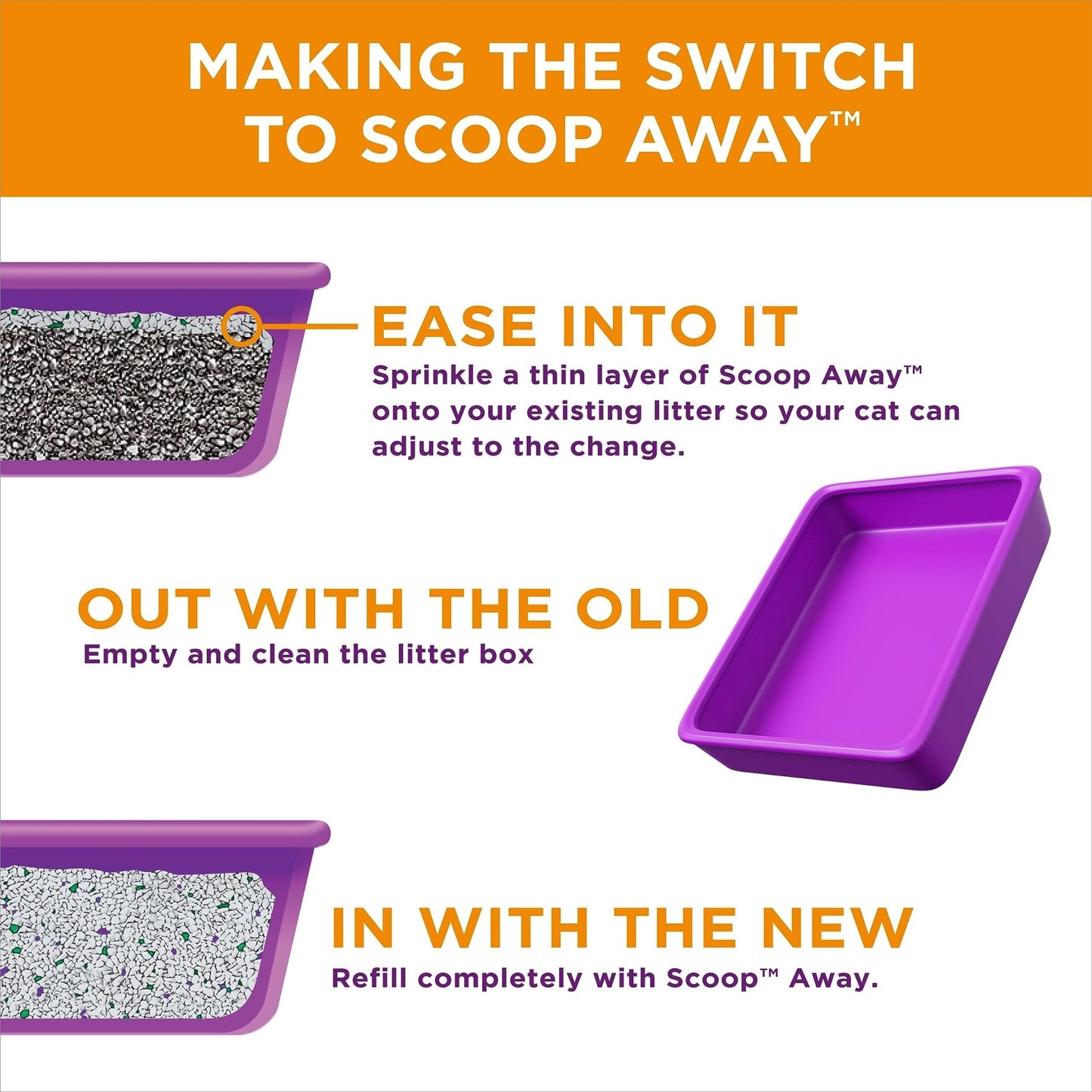 MAKING THE SWITCH TO SCOOP AWAY™

EASE INTO IT
Sprinkle a thin layer of Scoop Away™ onto your existing litter so your cat can adjust to the change.

OUT WITH THE OLD
Empty and clean the litter box

IN WITH THE NEW
Refill completely with Scoop™ Away.