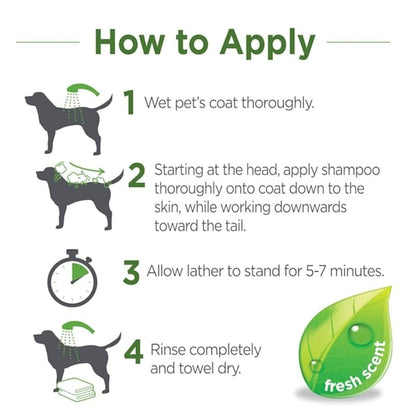 How to Apply

1 Wet pet's coat thoroughly.

2 Starting at the head, apply shampoo thoroughly onto coat down to the skin, while working downwards toward the tail.

3 Allow lather to stand for 5-7 minutes.

4 Rinse completely and towel dry.

fresh scent